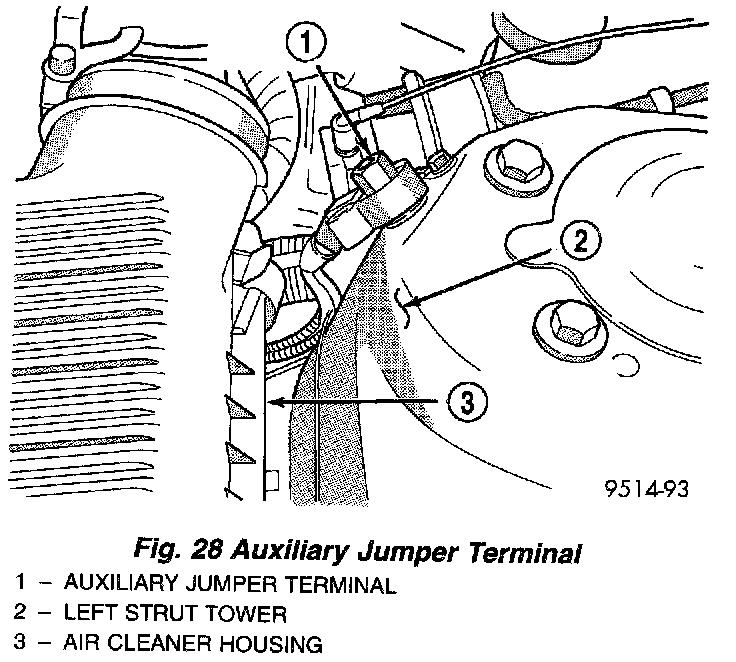 1

2

3

9514-93

Fig. 28 Auxiliary Jumper Terminal

1 – AUXILIARY JUMPER TERMINAL
2 – LEFT STRUT TOWER
3 – AIR CLEANER HOUSING