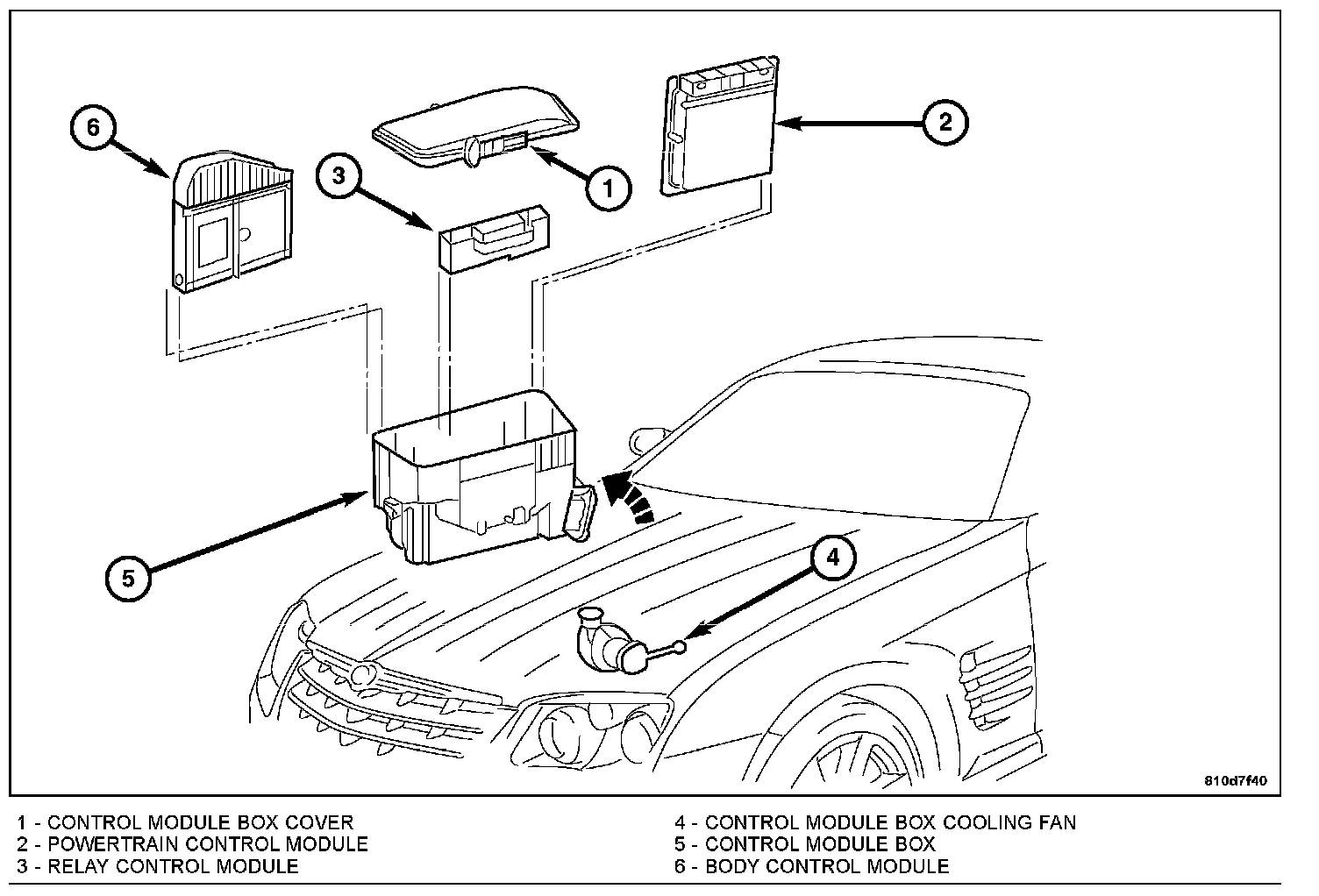 6
3
1
2
5
4
810d7f40

1 - CONTROL MODULE BOX COVER
2 - POWERTRAIN CONTROL MODULE
3 - RELAY CONTROL MODULE

4 - CONTROL MODULE BOX COOLING FAN
5 - CONTROL MODULE BOX
6 - BODY CONTROL MODULE