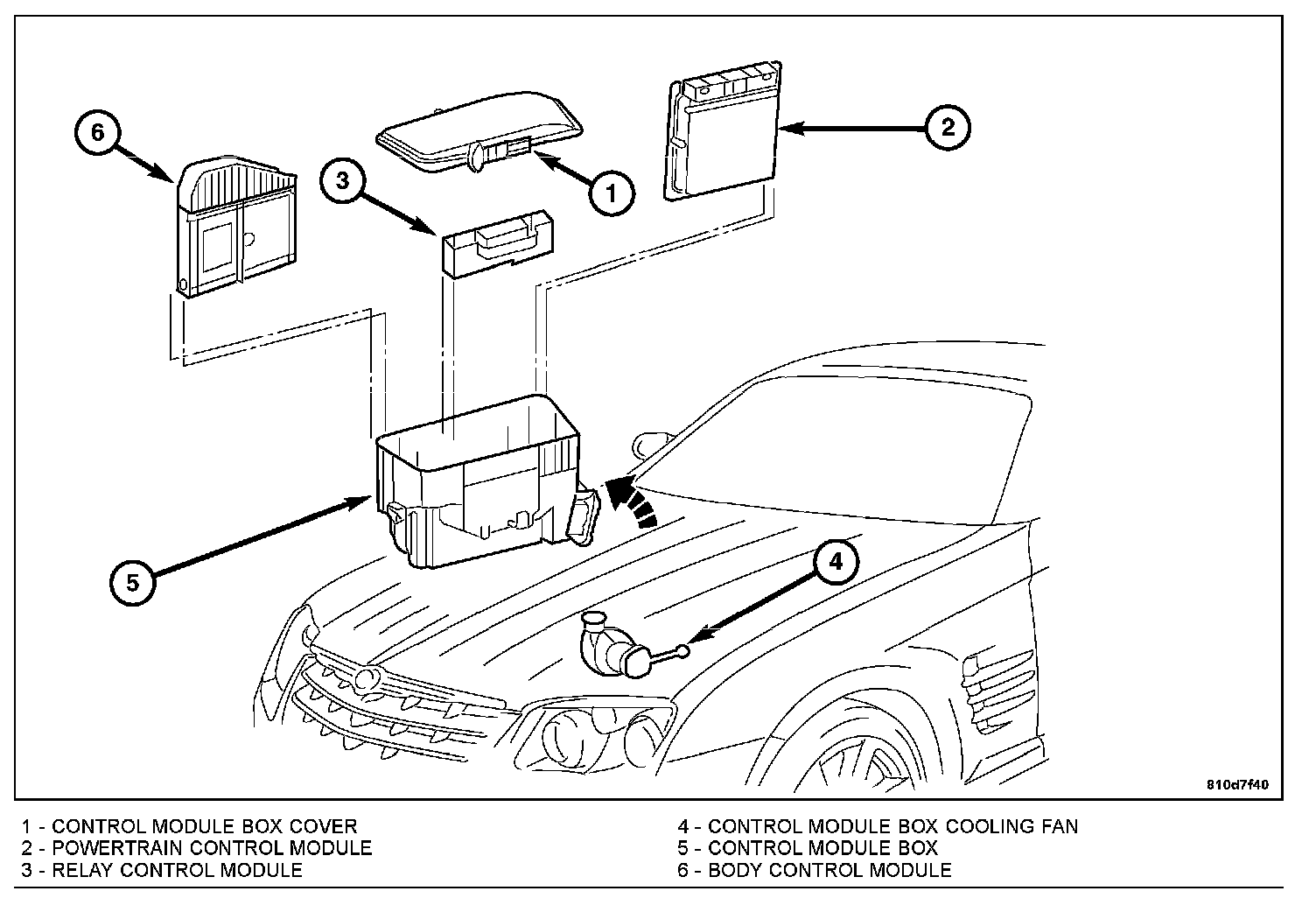 6
3
1
2
5
4

810d7f40

1 - CONTROL MODULE BOX COVER
2 - POWERTRAIN CONTROL MODULE
3 - RELAY CONTROL MODULE

4 - CONTROL MODULE BOX COOLING FAN
5 - CONTROL MODULE BOX
6 - BODY CONTROL MODULE