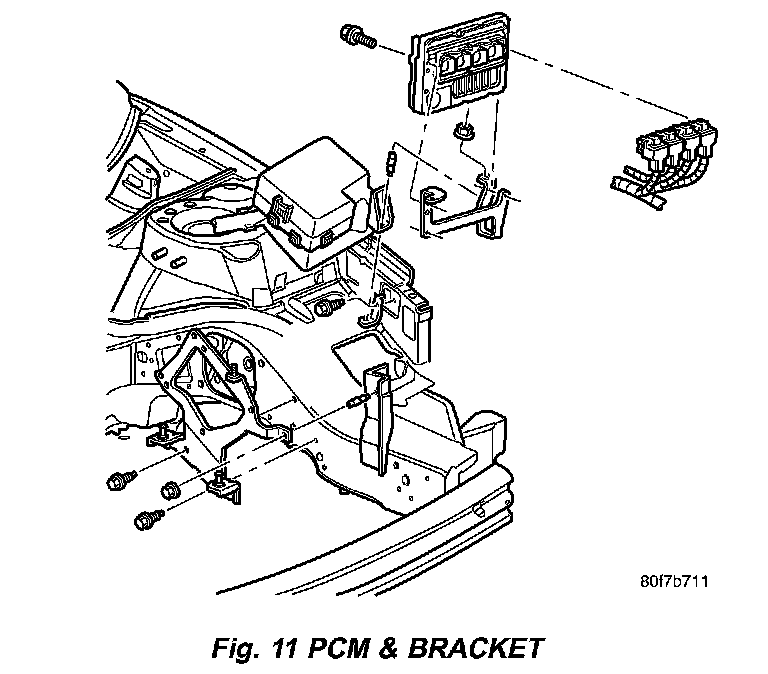 80f7b711

Fig. 11 PCM & BRACKET