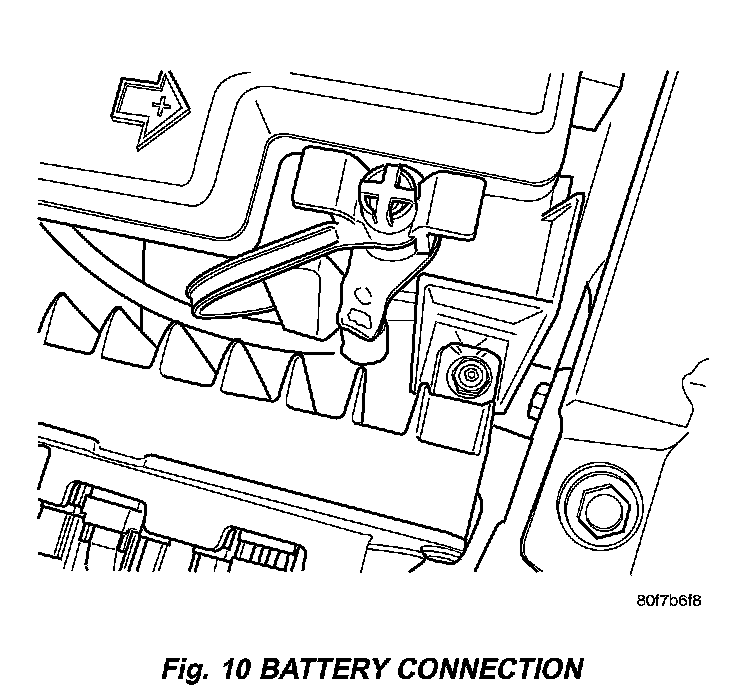 80f7b6f8

Fig. 10 BATTERY CONNECTION