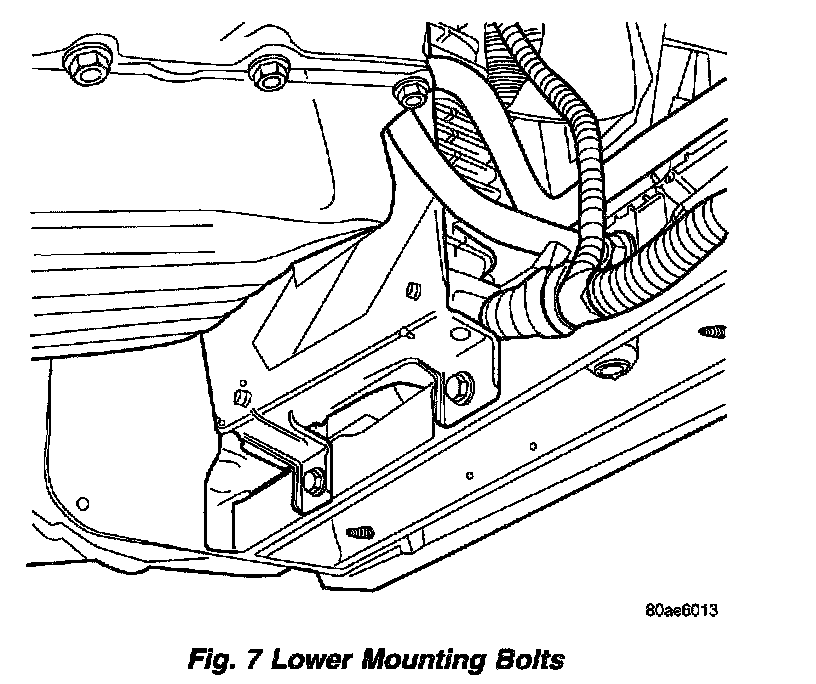 80ae6013

Fig. 7 Lower Mounting Bolts