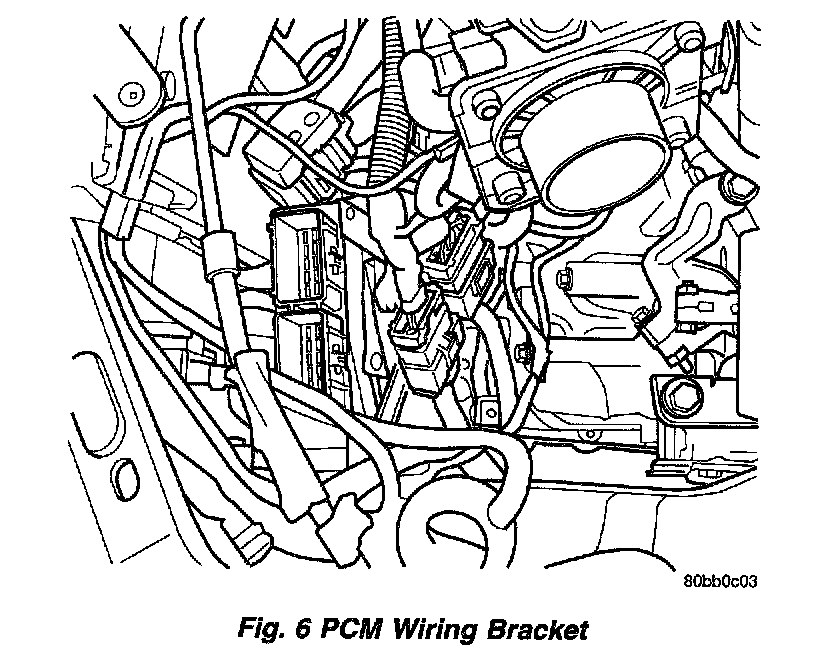 80bb0c03

Fig. 6 PCM Wiring Bracket