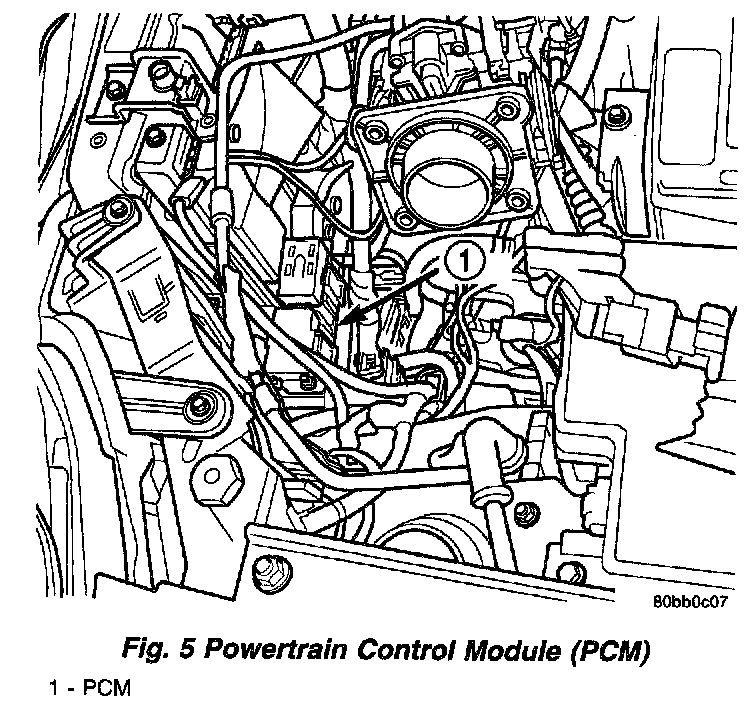 1

80bb0c07

Fig. 5 Powertrain Control Module (PCM)

1 - PCM