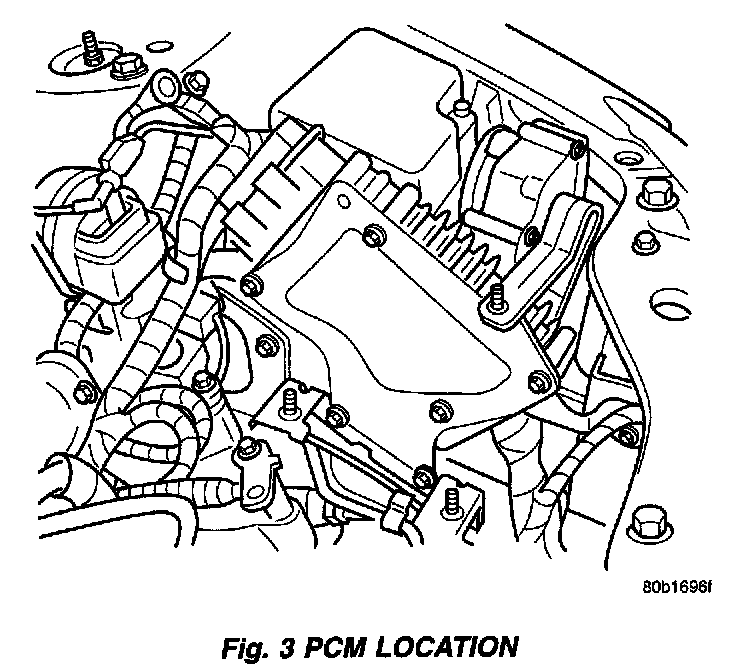 80b1696f

Fig. 3 PCM LOCATION