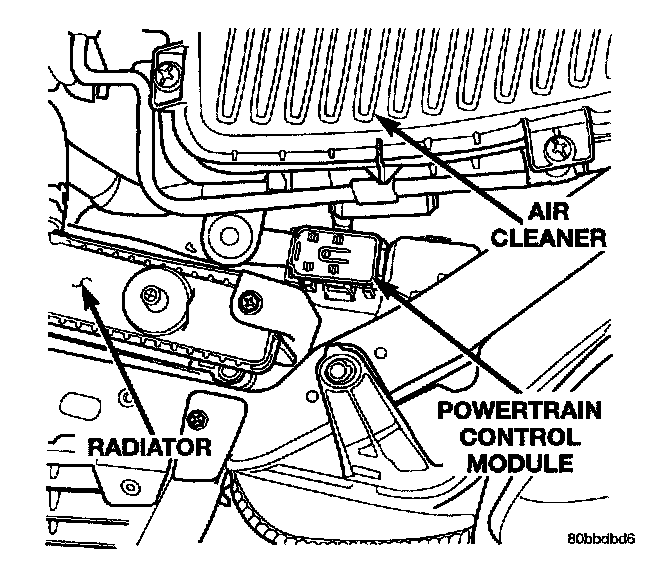 AIR CLEANER

RADIATOR

POWERTRAIN CONTROL MODULE

80bbdbd6