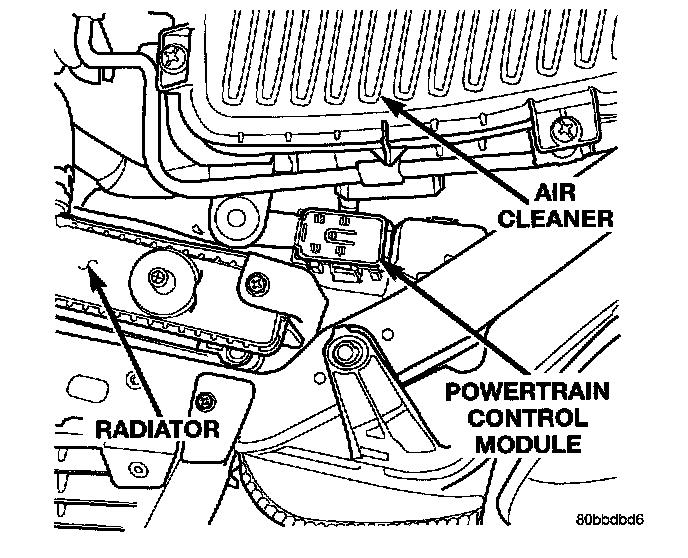 AIR CLEANER

RADIATOR

POWERTRAIN CONTROL MODULE

80bbdbd6