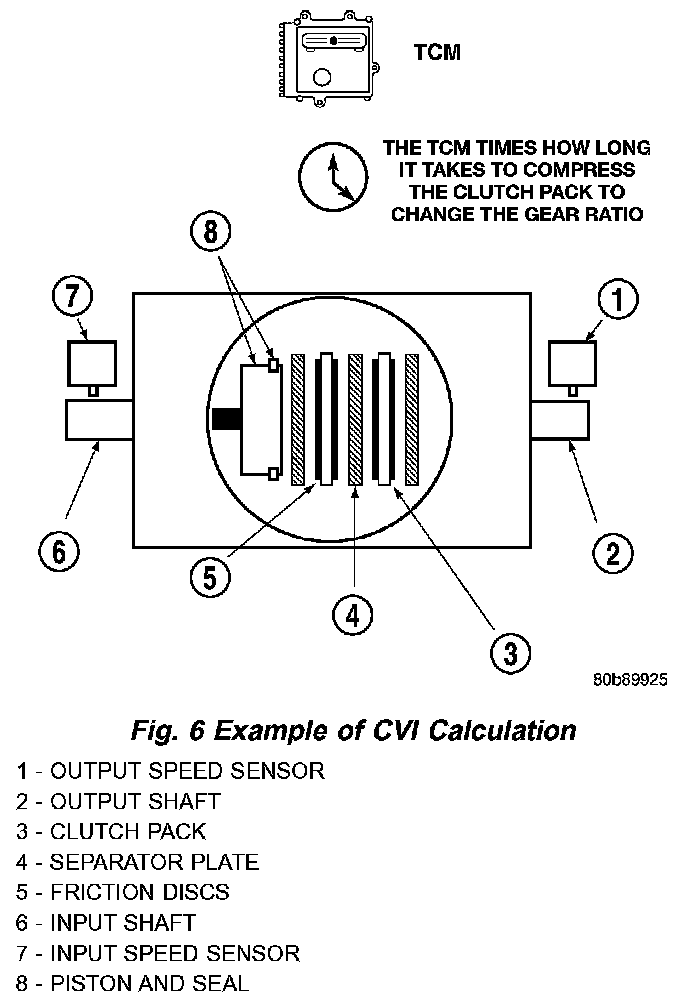 TCM

THE TCM TIMES HOW LONG IT TAKES TO COMPRESS THE CLUTCH PACK TO CHANGE THE GEAR RATIO

8

7

1

6

2

5

4

3

80b89925

Fig. 6 Example of CVI Calculation

1 - OUTPUT SPEED SENSOR
2 - OUTPUT SHAFT
3 - CLUTCH PACK
4 - SEPARATOR PLATE
5 - FRICTION DISCS
6 - INPUT SHAFT
7 - INPUT SPEED SENSOR
8 - PISTON AND SEAL