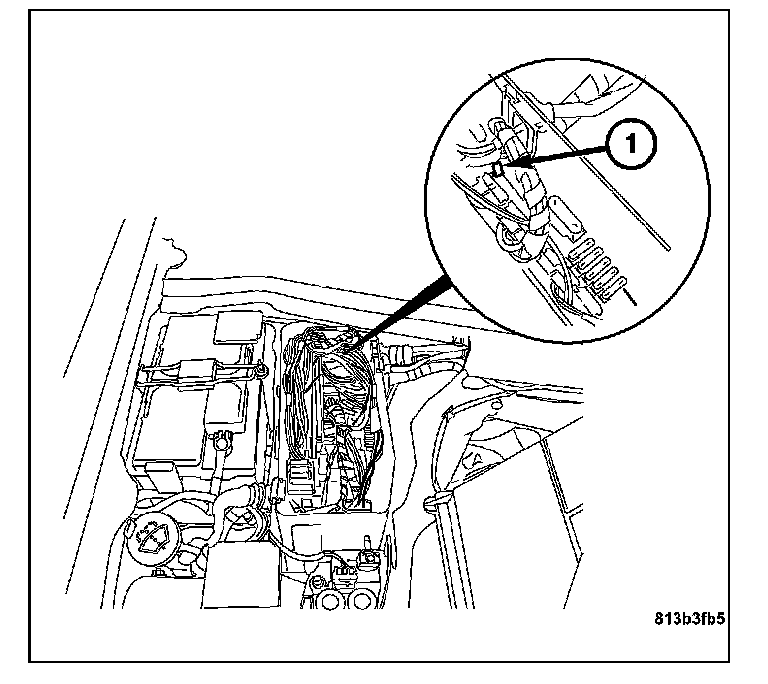 1

813b3fb5