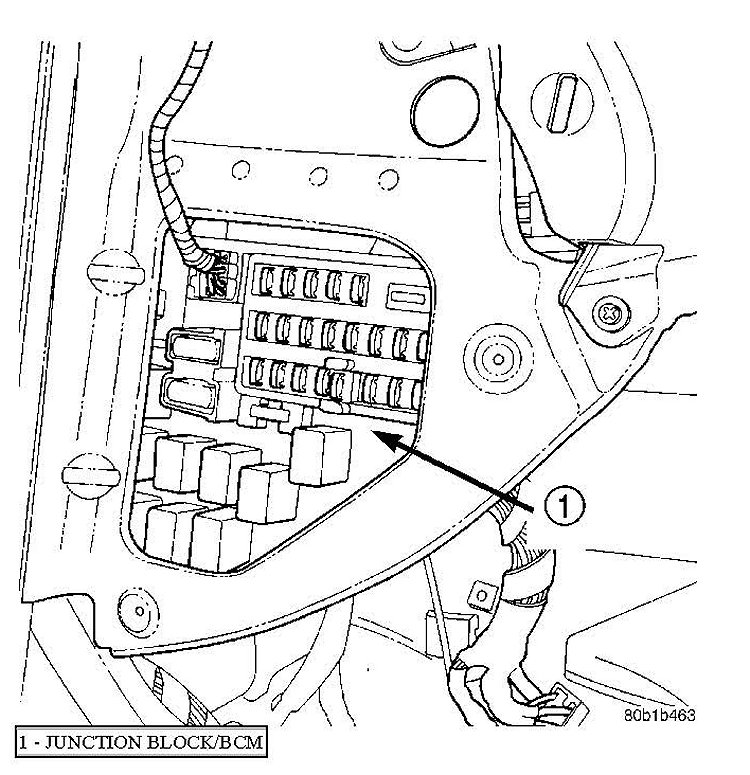 1

80b1b463

1 - JUNCTION BLOCK/BCM