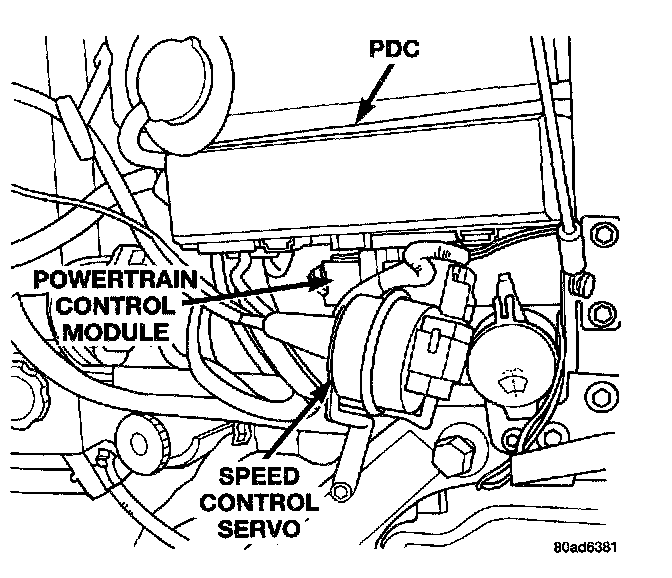 PDC

POWERTRAIN CONTROL MODULE

SPEED CONTROL SERVO

80ad6381