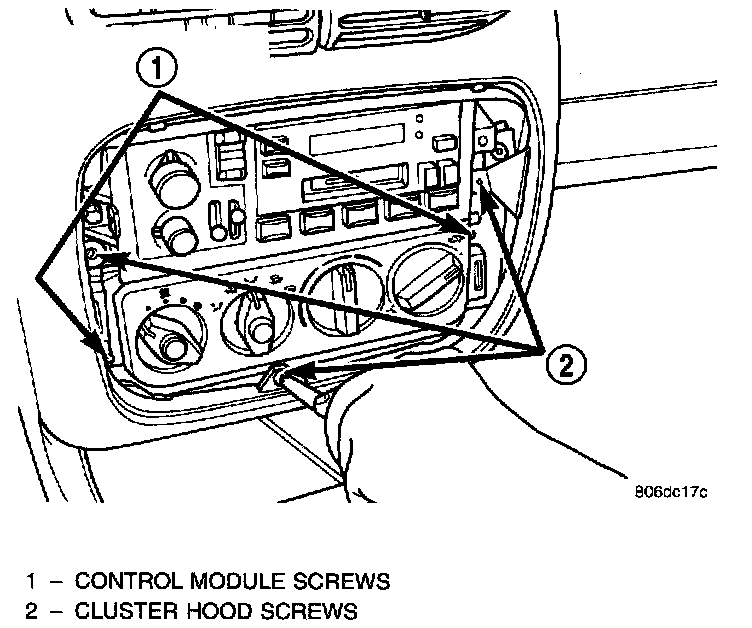 1

2

806dc17c

1 – CONTROL MODULE SCREWS
2 – CLUSTER HOOD SCREWS