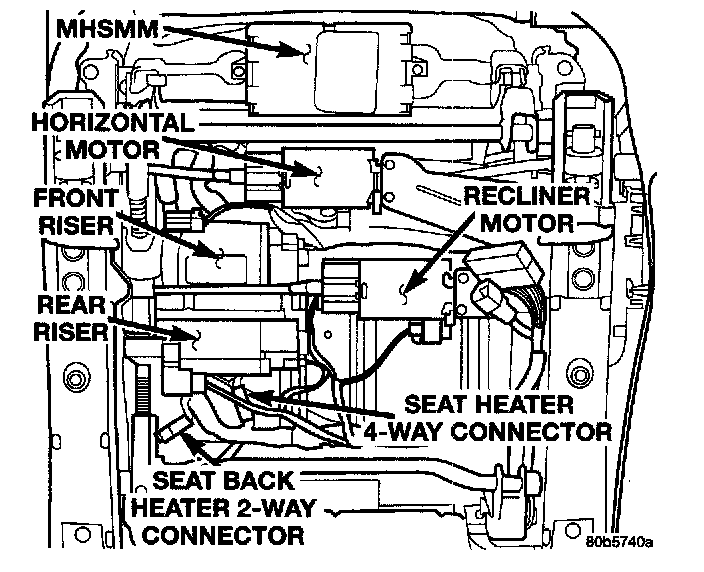 MHSMM

HORIZONTAL MOTOR

FRONT RISER

RECLINER MOTOR

REAR RISER

SEAT HEATER 4-WAY CONNECTOR

SEAT BACK HEATER 2-WAY CONNECTOR

80b5740a