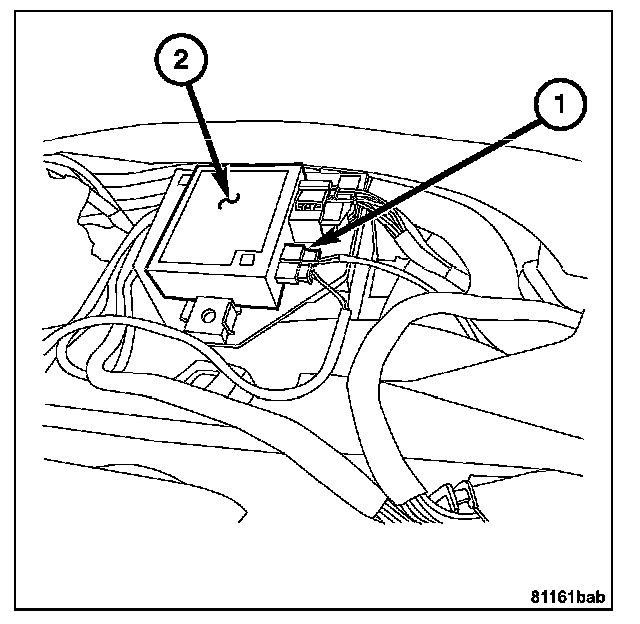 2

1

81161bab