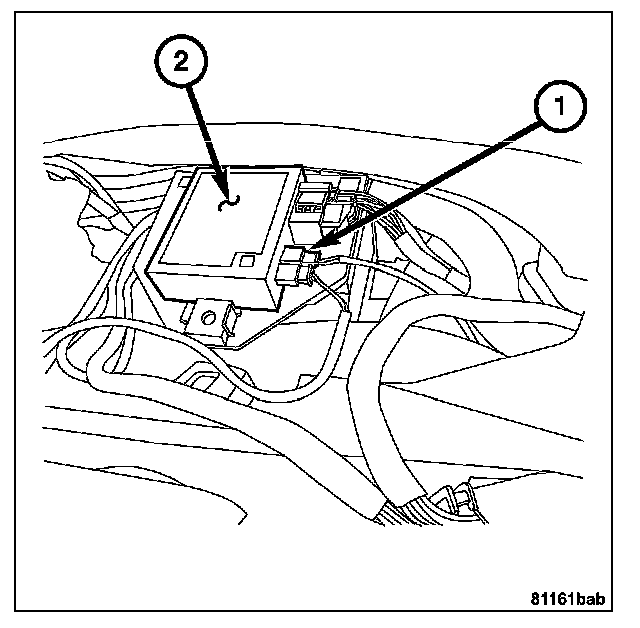 2

1

81161bab