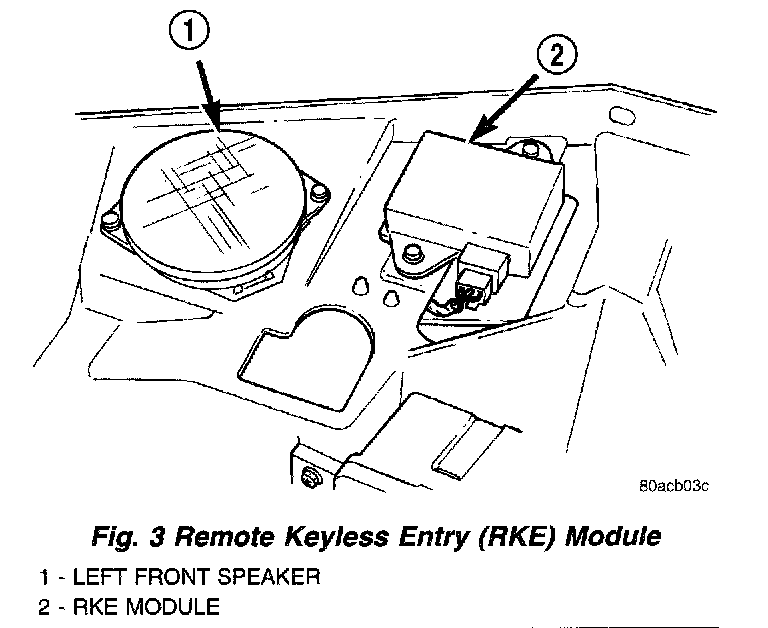 1

2

80acb03c

Fig. 3 Remote Keyless Entry (RKE) Module

1 - LEFT FRONT SPEAKER
2 - RKE MODULE