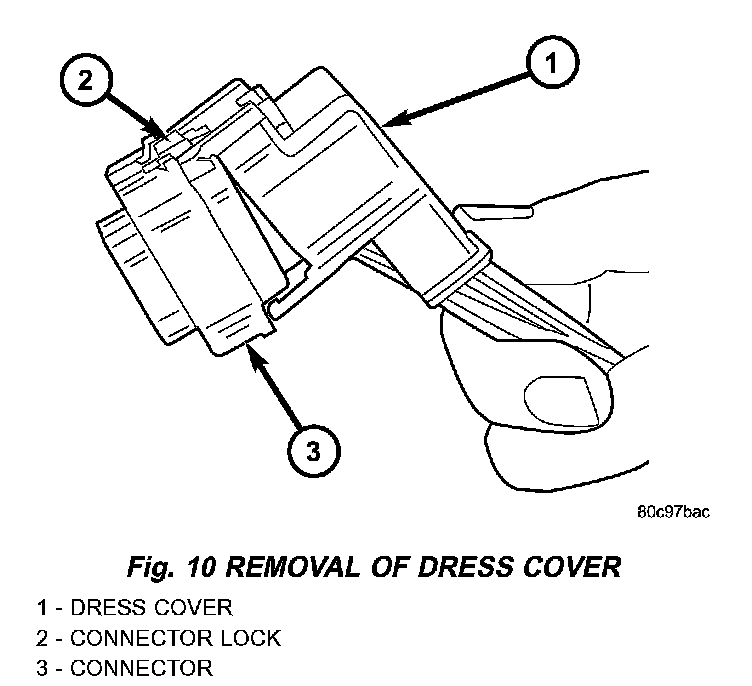 2
1
3
80c97bac

Fig. 10 REMOVAL OF DRESS COVER

1 - DRESS COVER
2 - CONNECTOR LOCK
3 - CONNECTOR