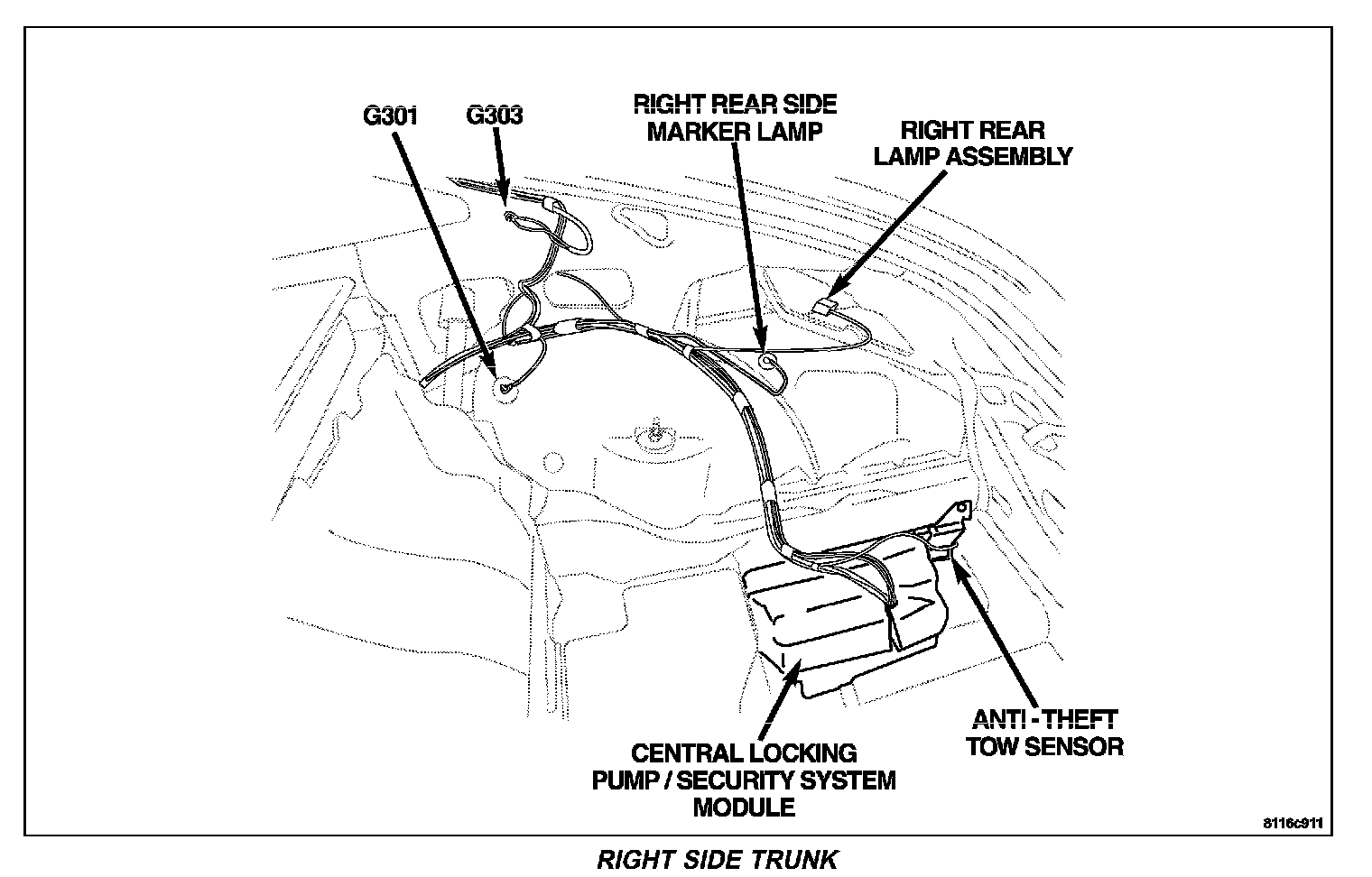 G301

G303

RIGHT REAR SIDE MARKER LAMP

RIGHT REAR LAMP ASSEMBLY

ANTI - THEFT TOW SENSOR

CENTRAL LOCKING PUMP / SECURITY SYSTEM MODULE

8116c911

RIGHT SIDE TRUNK