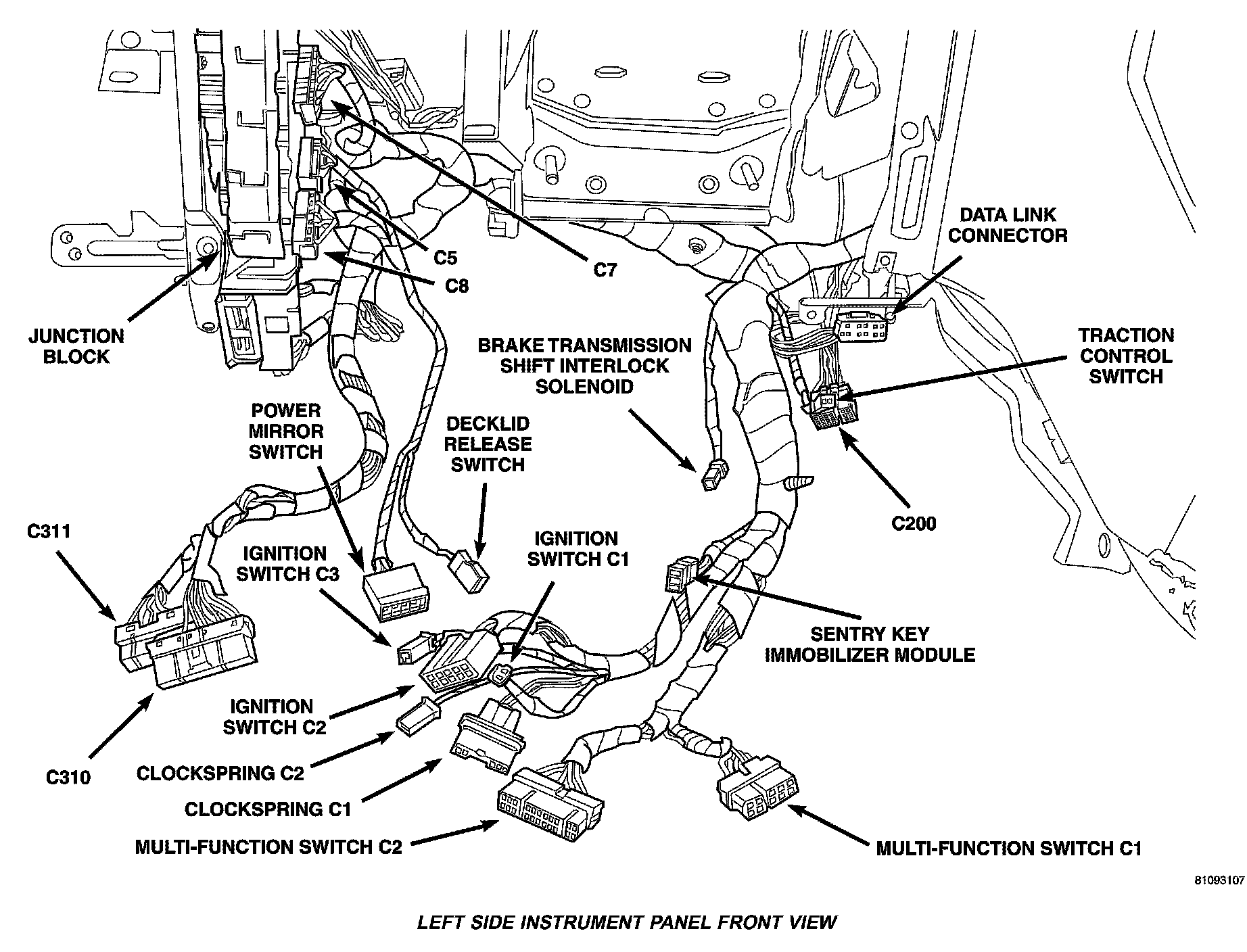 DATA LINK CONNECTOR

C5

C7

C8

JUNCTION BLOCK

BRAKE TRANSMISSION SHIFT INTERLOCK SOLENOID

TRACTION CONTROL SWITCH

POWER MIRROR SWITCH

DECKLID RELEASE SWITCH

C200

C311

IGNITION SWITCH C3

IGNITION SWITCH C1

SENTRY KEY IMMOBILIZER MODULE

IGNITION SWITCH C2

C310

CLOCKSPRING C2

CLOCKSPRING C1

MULTI-FUNCTION SWITCH C2

MULTI-FUNCTION SWITCH C1

81093107

LEFT SIDE INSTRUMENT PANEL FRONT VIEW