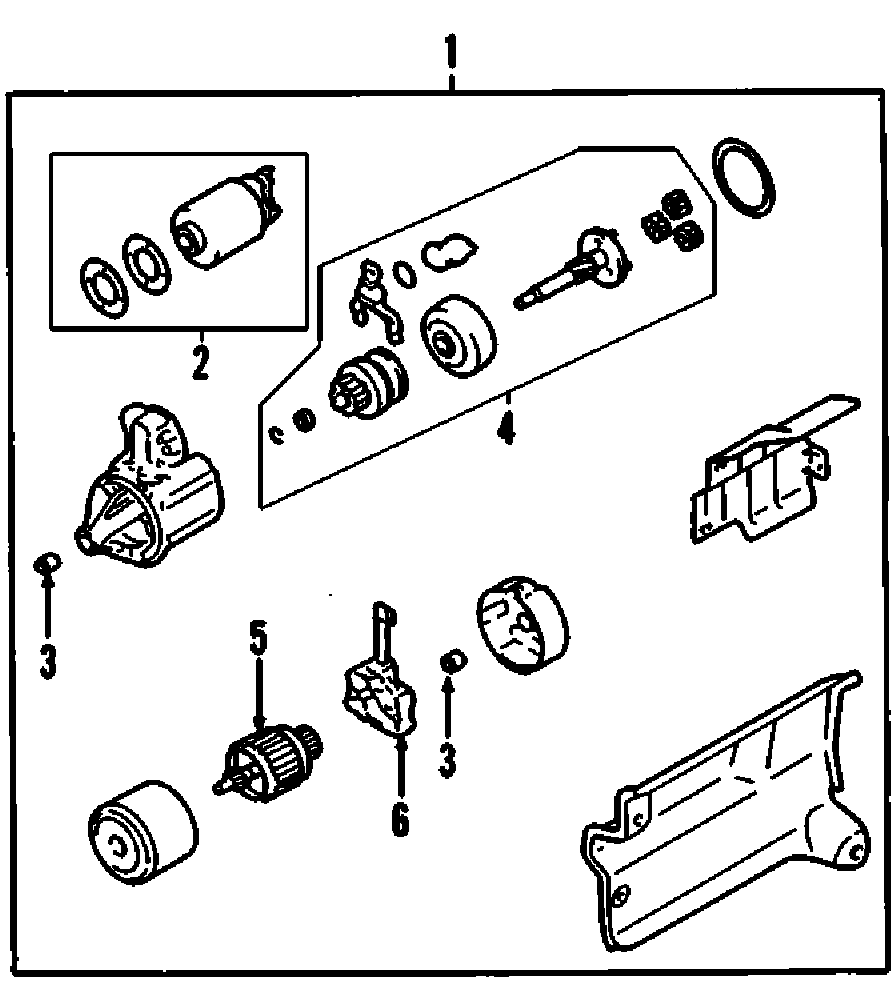 1

2

4

3

5

3

6