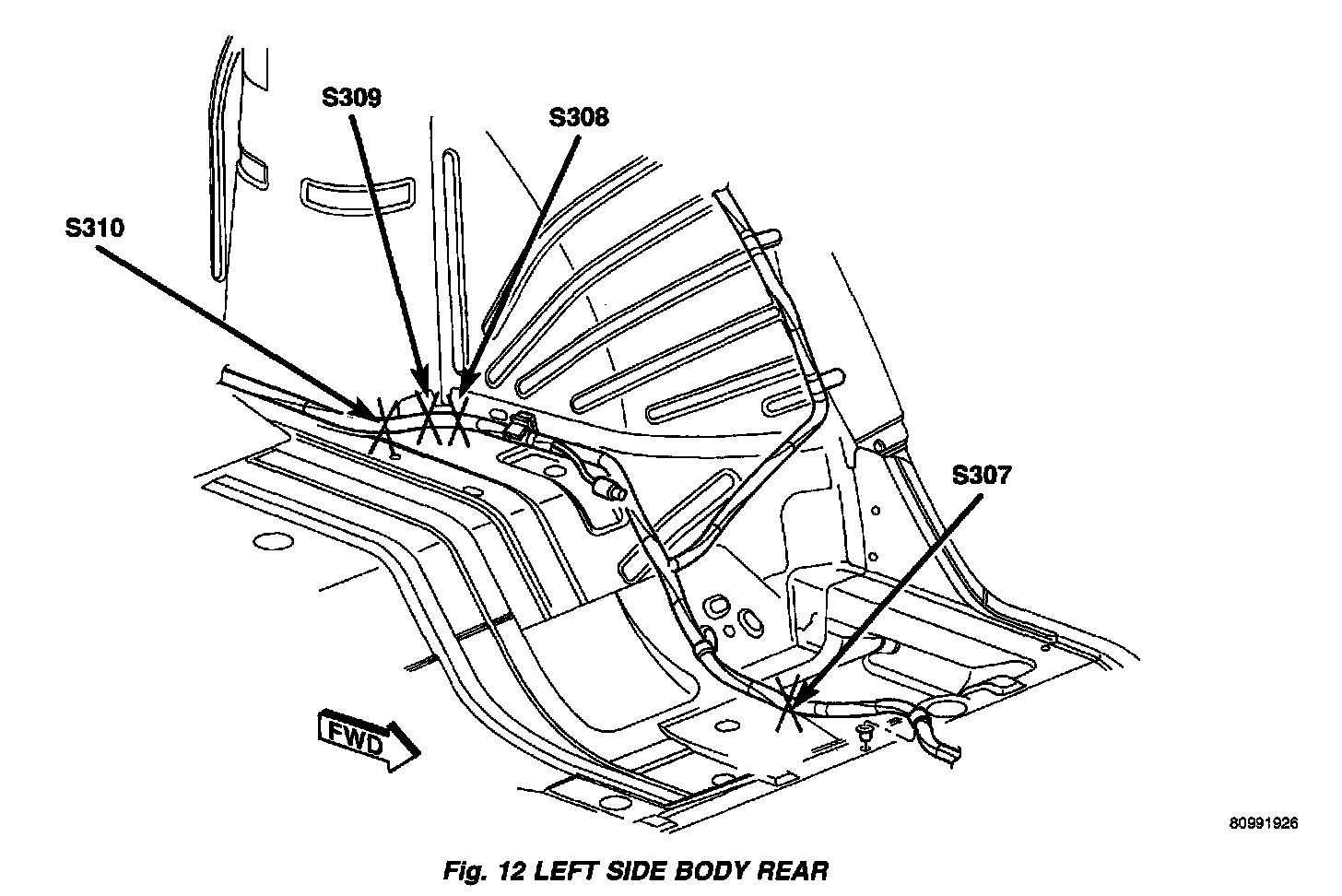 S309
S308
S310
S307
FWD
80991926
Fig. 12 LEFT SIDE BODY REAR