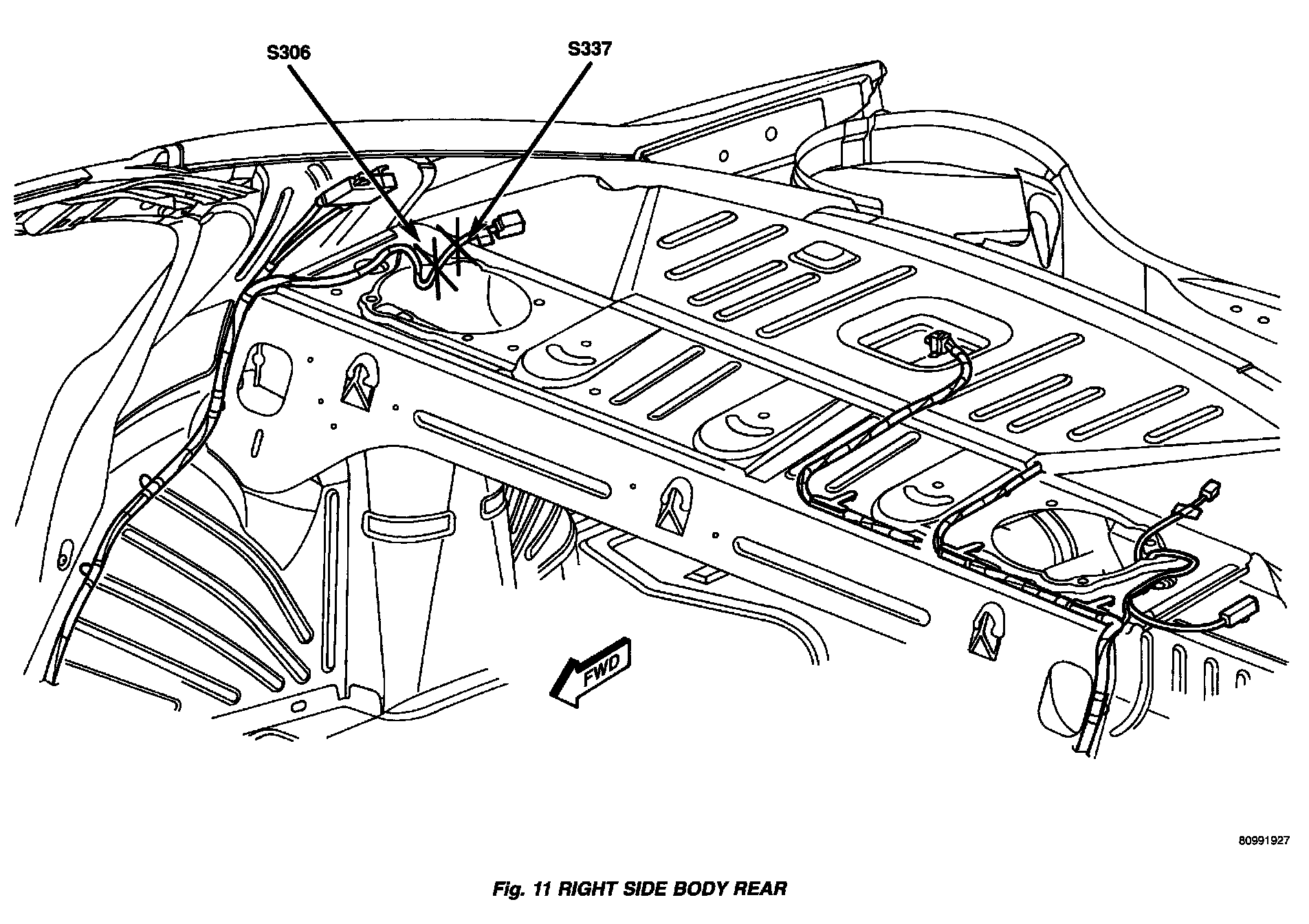 S306

S337

FWD

80991927

Fig. 11 RIGHT SIDE BODY REAR