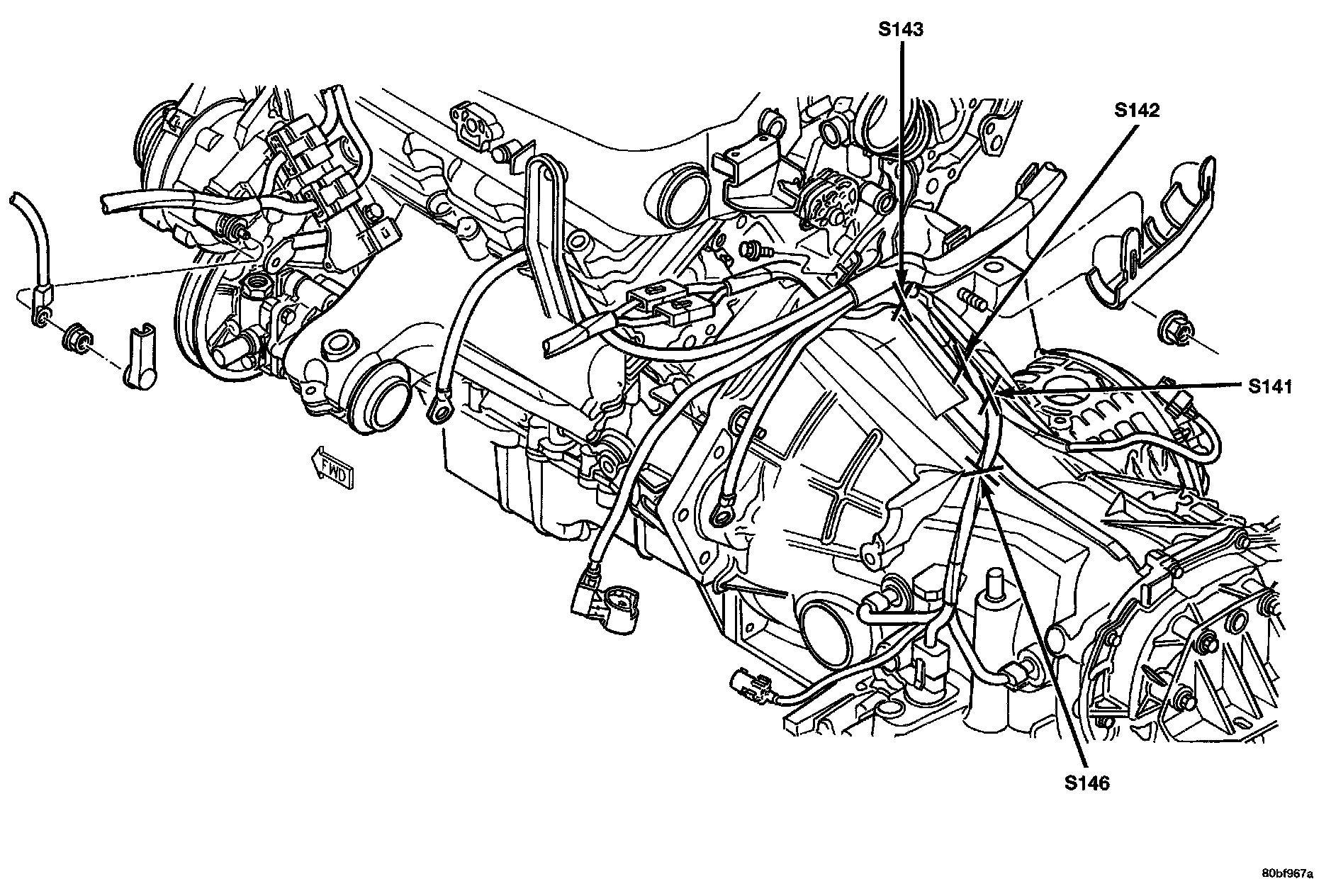 S143

S142

S141

FWD

S146

80bf967a