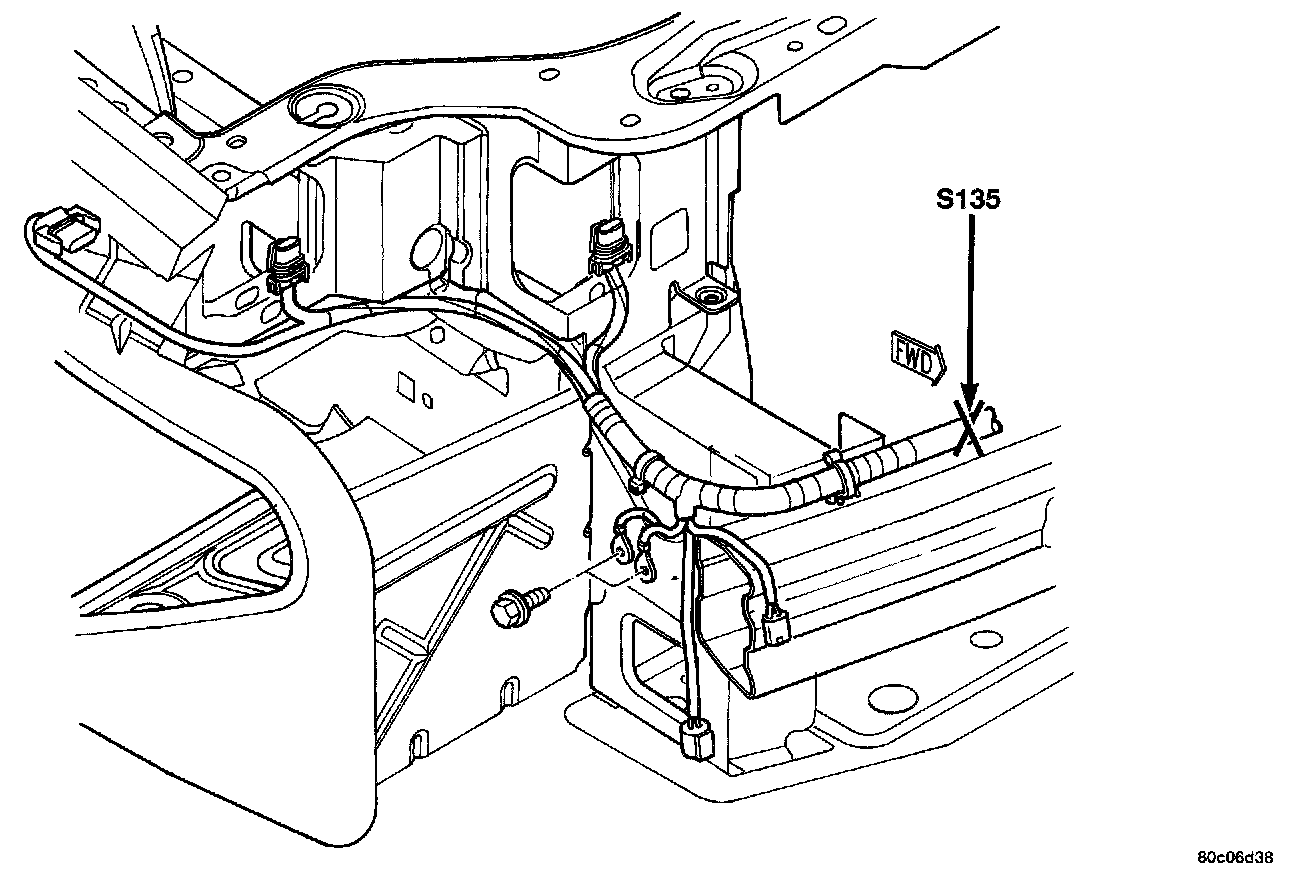 S135

FWD

80c06d38