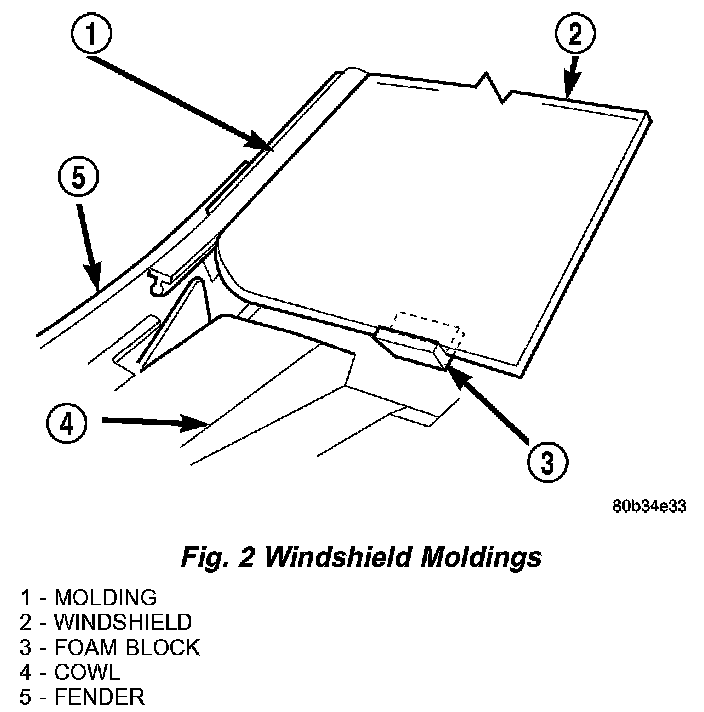 1
2
5
4
3
80b34e33

Fig. 2 Windshield Moldings

1 - MOLDING
2 - WINDSHIELD
3 - FOAM BLOCK
4 - COWL
5 - FENDER