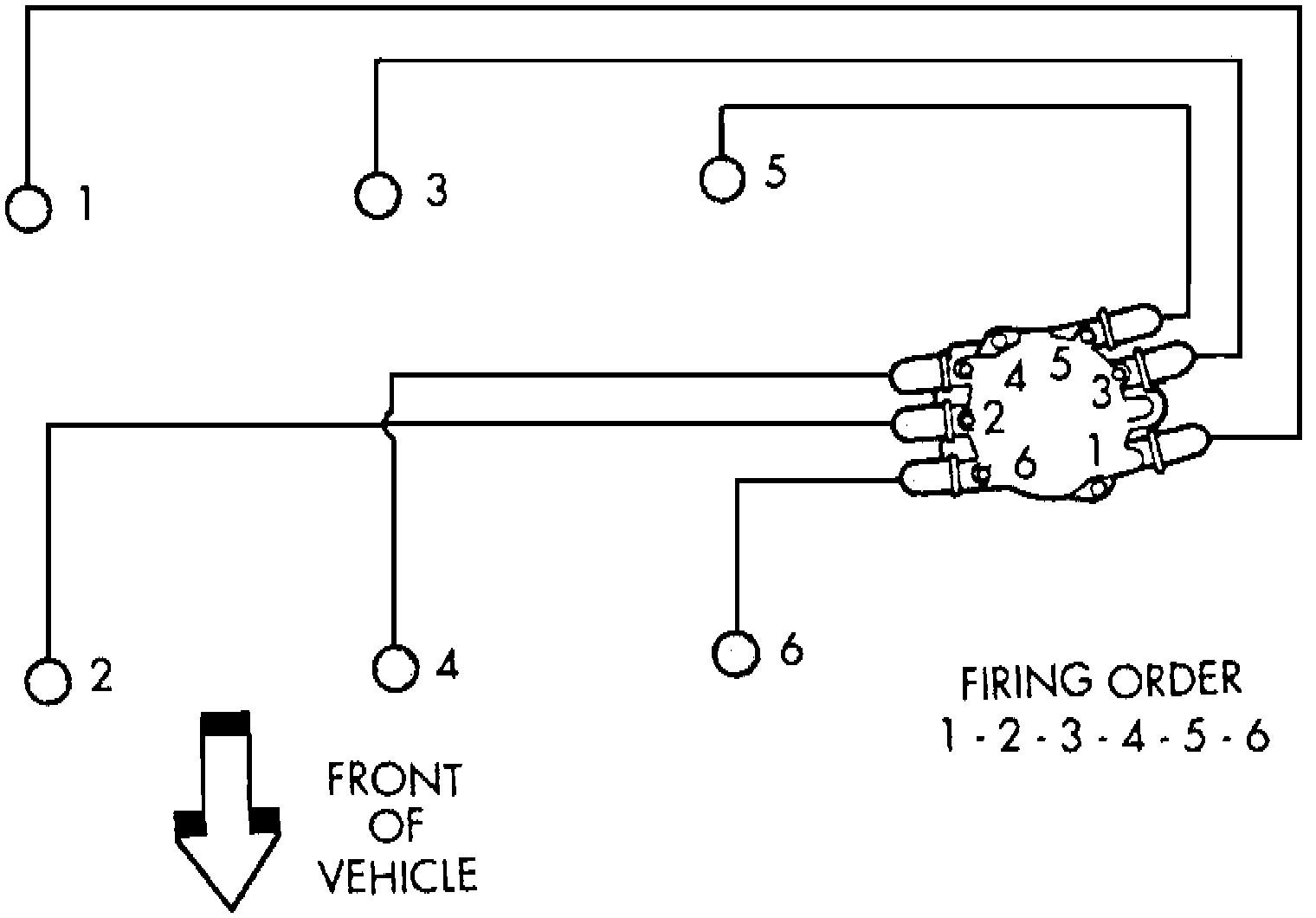 1
3
5
4 5
3
2
6 1
2
4
6
FIRING ORDER
1 - 2 - 3 - 4 - 5 - 6
FRONT OF VEHICLE