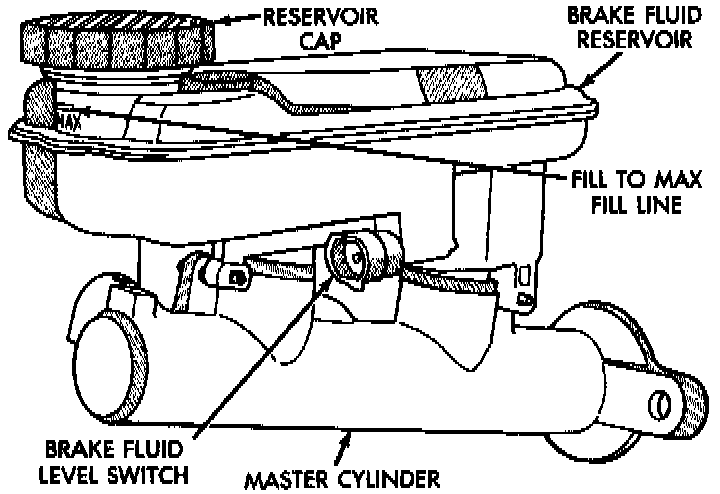 RESERVOIR CAP

BRAKE FLUID RESERVOIR

MAX

FILL TO MAX FILL LINE

BRAKE FLUID LEVEL SWITCH

MASTER CYLINDER