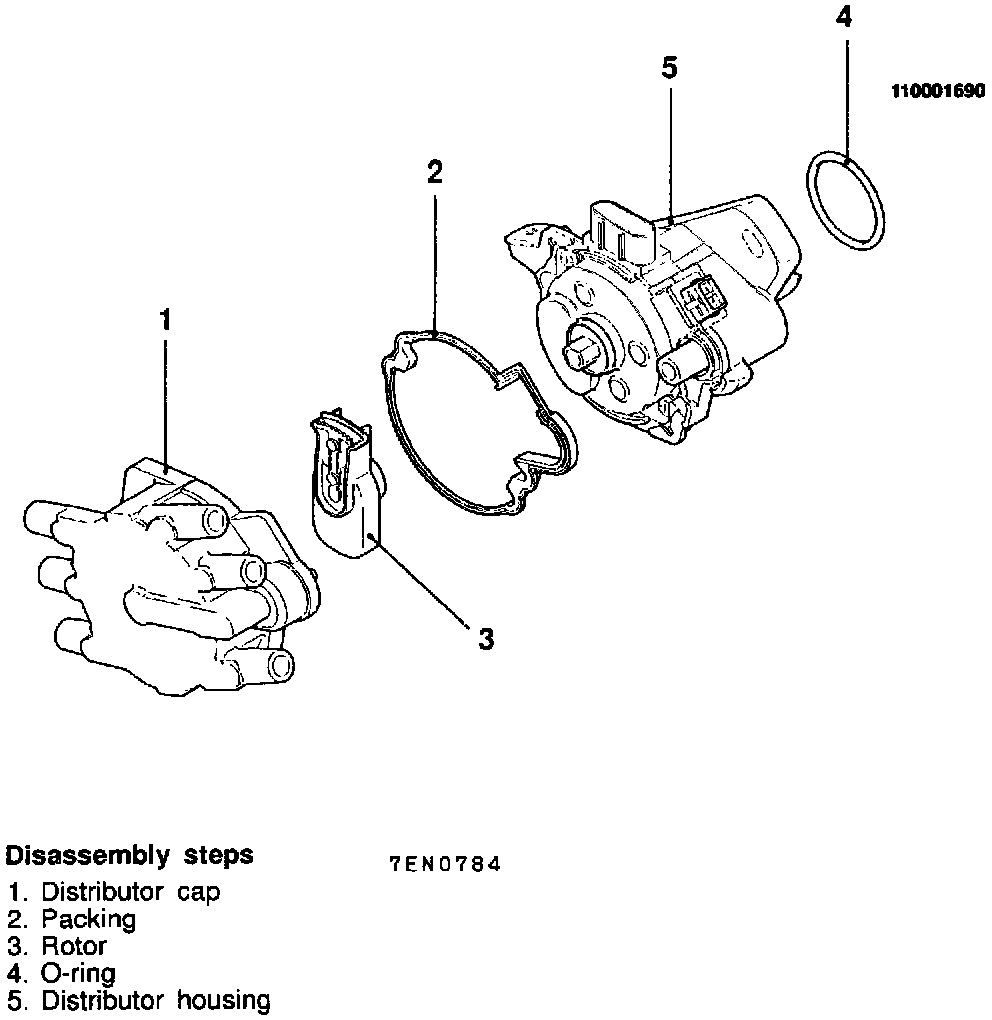 4

5

110001690

2

1

3

Disassembly steps

7EN0784

1. Distributor cap
2. Packing
3. Rotor
4. O-ring
5. Distributor housing