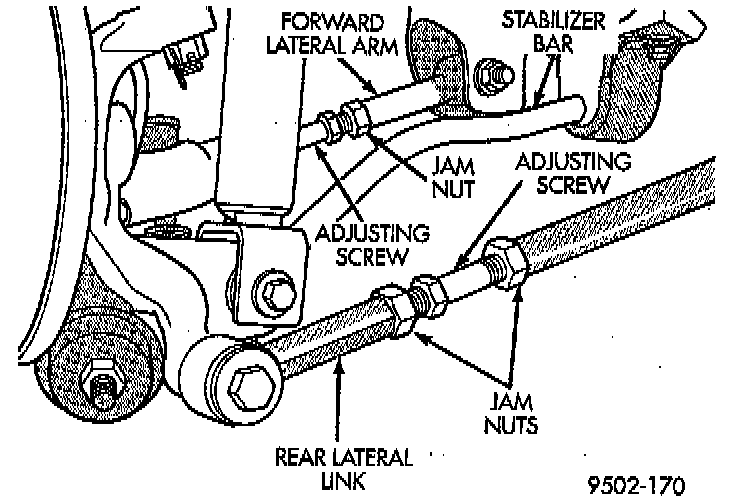 FORWARD LATERAL ARM

STABILIZER BAR

JAM NUT

ADJUSTING SCREW

ADJUSTING SCREW

JAM NUTS

REAR LATERAL LINK

9502-170