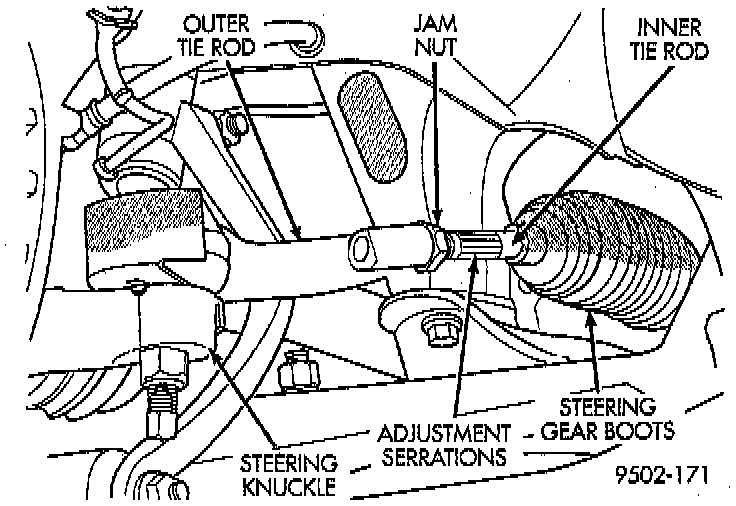 OUTER TIE ROD

JAM NUT

INNER TIE ROD

STEERING KNUCKLE

ADJUSTMENT SERRATIONS

STEERING GEAR BOOTS

9502-171