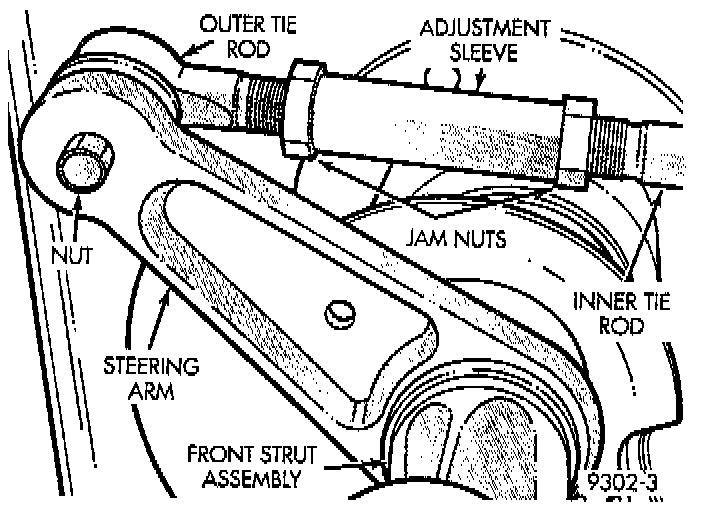 OUTER TIE ROD

ADJUSTMENT SLEEVE

NUT

JAM NUTS

INNER TIE ROD

STEERING ARM

FRONT STRUT ASSEMBLY

9302-3