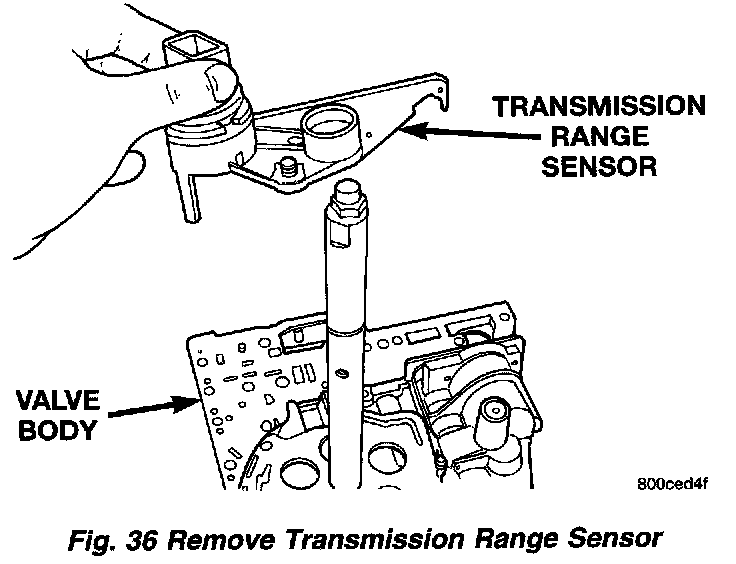 TRANSMISSION RANGE SENSOR

VALVE BODY

800ced4f

Fig. 36 Remove Transmission Range Sensor