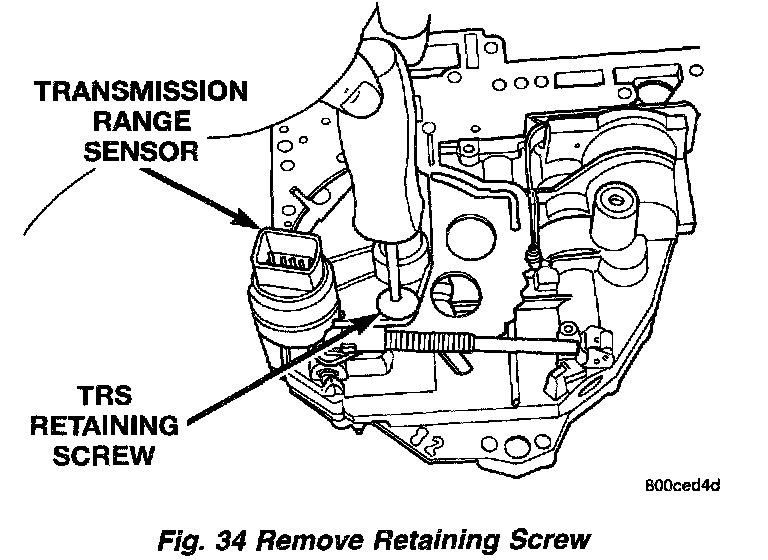 TRANSMISSION RANGE SENSOR

TRS RETAINING SCREW

800ced4d

Fig. 34 Remove Retaining Screw