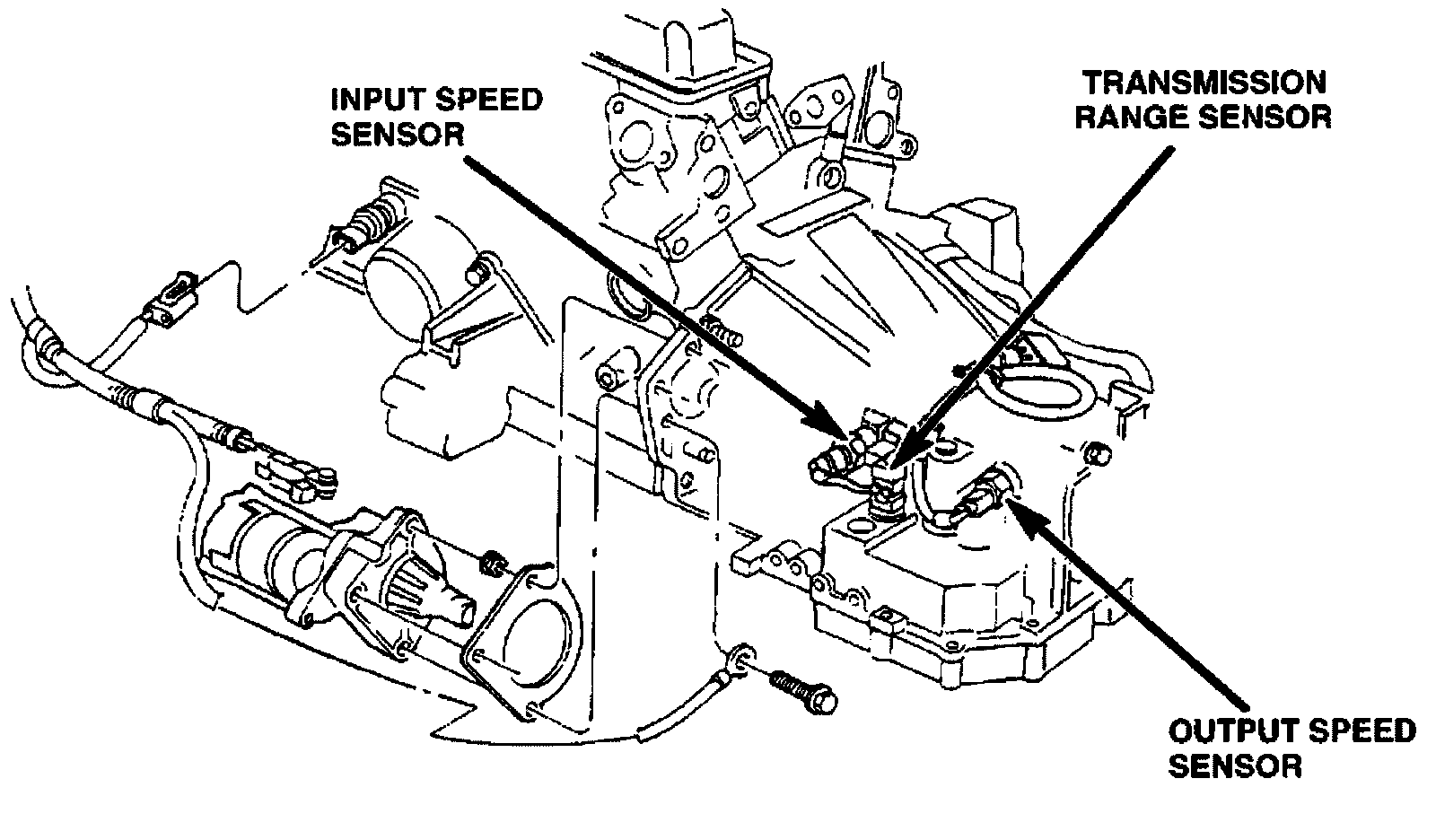 INPUT SPEED SENSOR

TRANSMISSION RANGE SENSOR

OUTPUT SPEED SENSOR