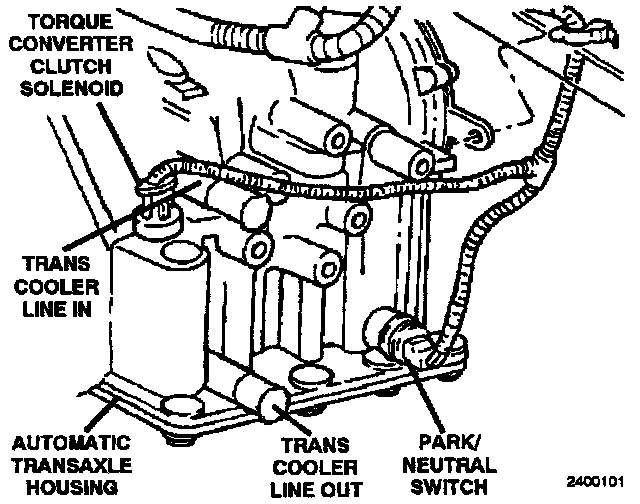 TORQUE CONVERTER CLUTCH SOLENOID

TRANS COOLER LINE IN

AUTOMATIC TRANSAXLE HOUSING

TRANS COOLER LINE OUT

PARK/ NEUTRAL SWITCH

2400101