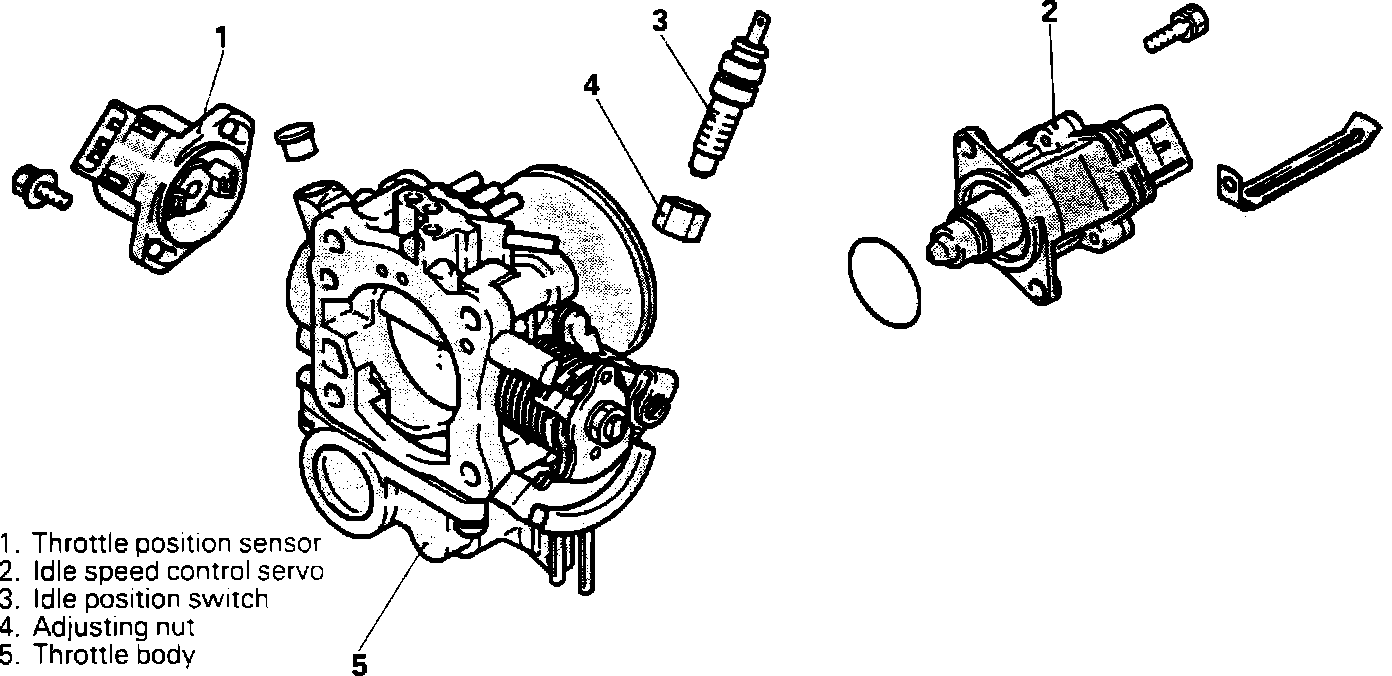 1

3

4

2

1. Throttle position sensor
2. Idle speed control servo
3. Idle position switch
4. Adjusting nut
5. Throttle body

5