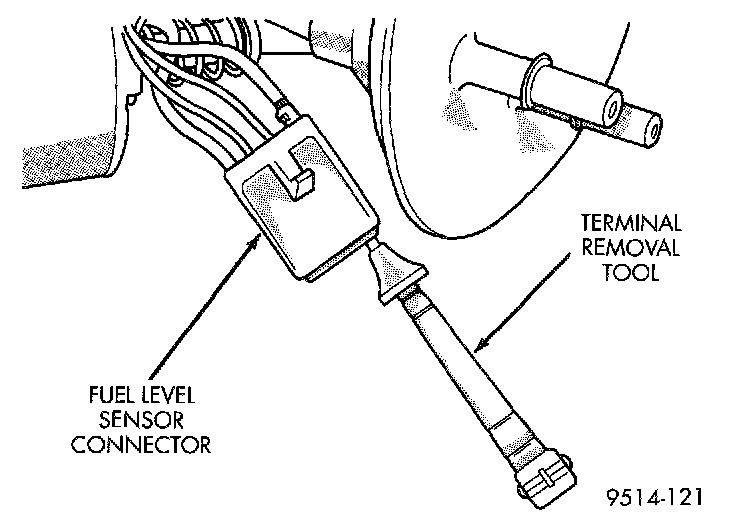 TERMINAL
REMOVAL
TOOL

FUEL LEVEL
SENSOR
CONNECTOR

9514-121