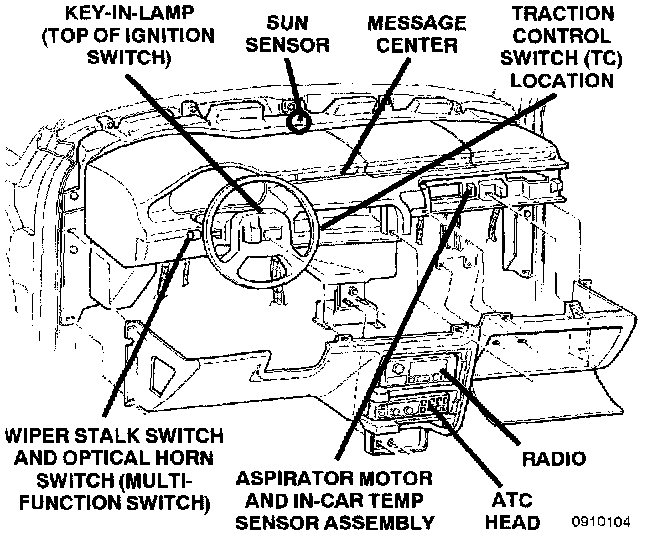 KEY-IN-LAMP (TOP OF IGNITION SWITCH)

SUN SENSOR

MESSAGE CENTER

TRACTION CONTROL SWITCH (TC) LOCATION

WIPER STALK SWITCH AND OPTICAL HORN SWITCH (MULTI-FUNCTION SWITCH)

ASPIRATOR MOTOR AND IN-CAR TEMP SENSOR ASSEMBLY

RADIO

ATC HEAD

0910104