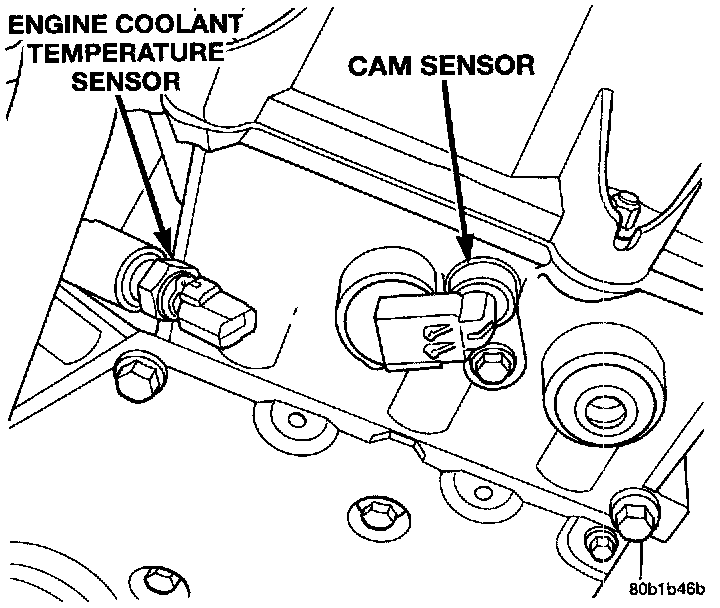 ENGINE COOLANT TEMPERATURE SENSOR

CAM SENSOR

80b1b46b