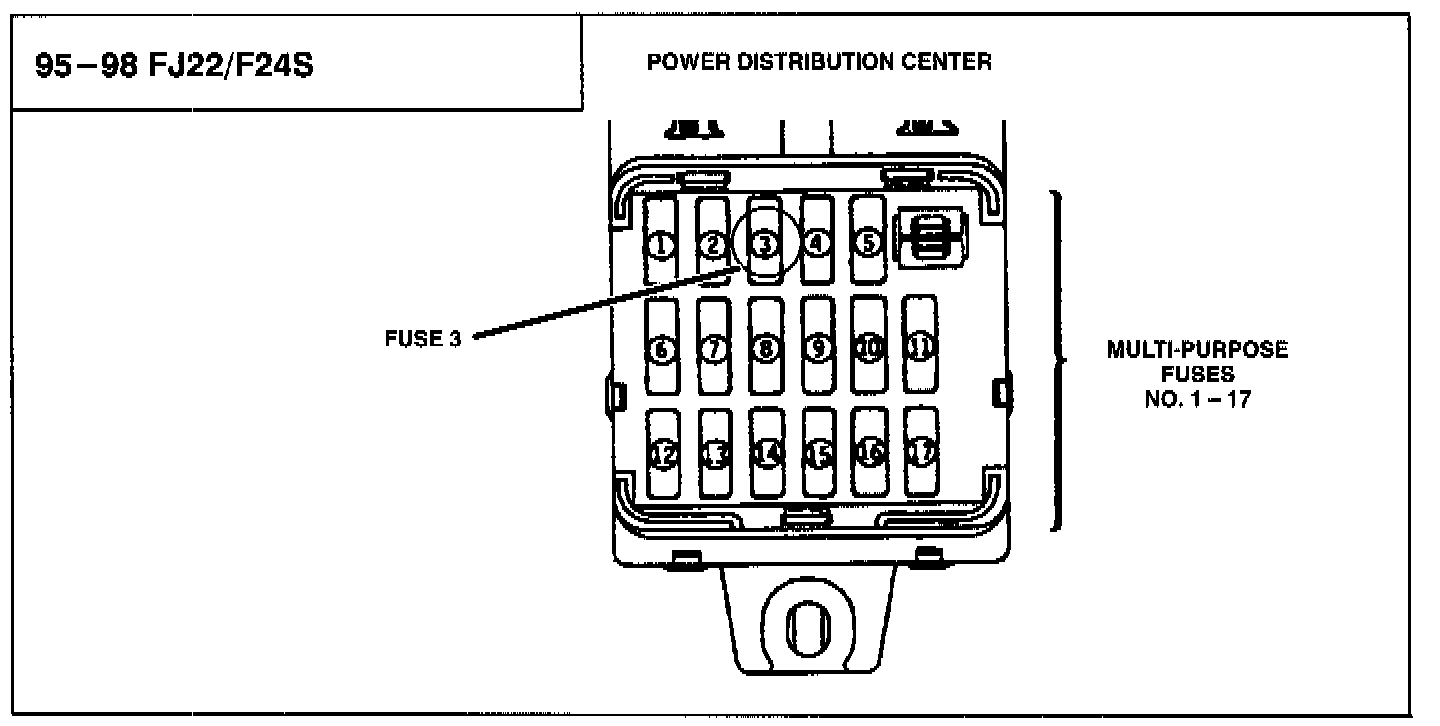 95–98 FJ22/F24S

POWER DISTRIBUTION CENTER

1 2 3 4 5

FUSE 3

6 7 8 9 10 11

12 13 14 15 16 17

MULTI-PURPOSE FUSES NO. 1 – 17