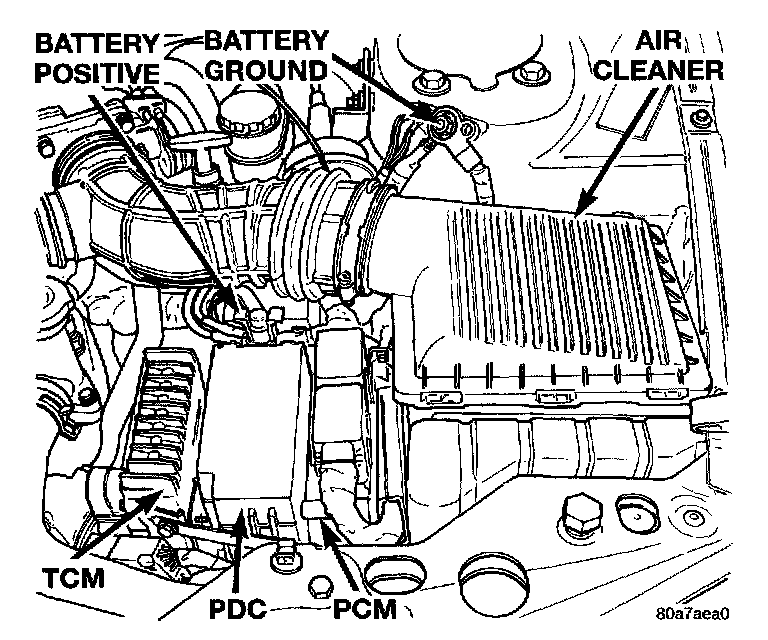 BATTERY POSITIVE
BATTERY GROUND
AIR CLEANER
TCM
PDC
PCM
80a7aea0