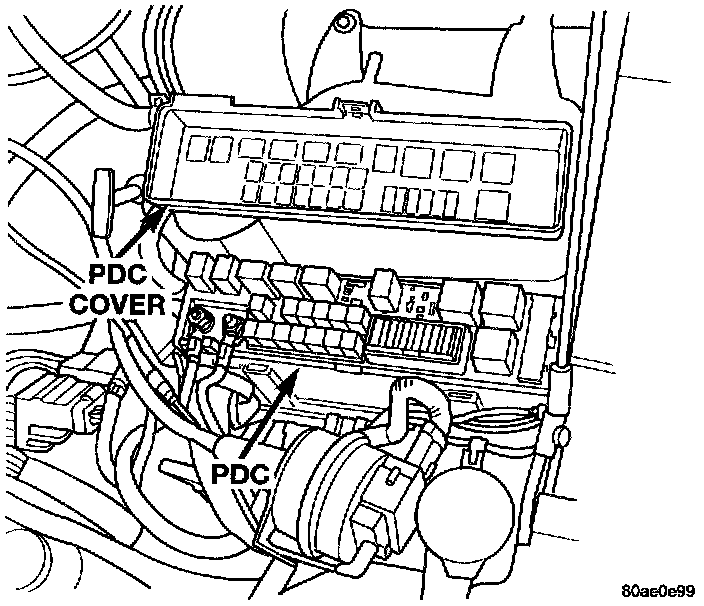 PDC COVER

PDC

80ae0e99