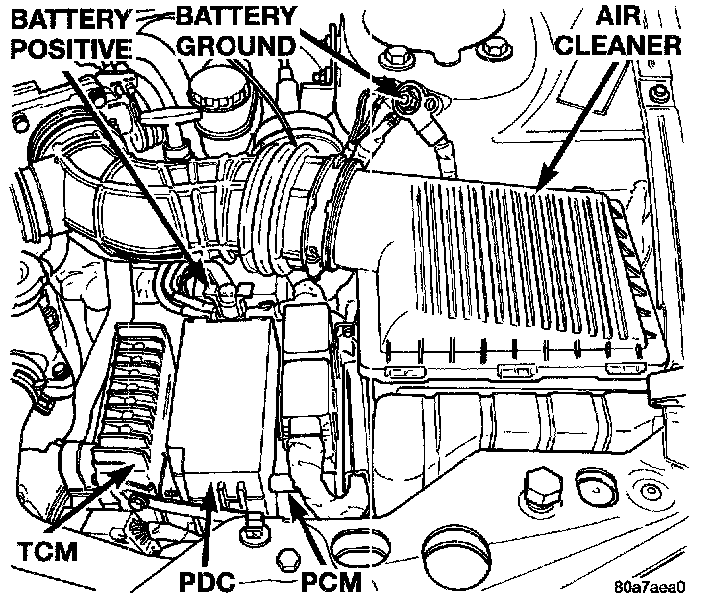 BATTERY POSITIVE
BATTERY GROUND
AIR CLEANER
TCM
PDC
PCM
80a7aea0