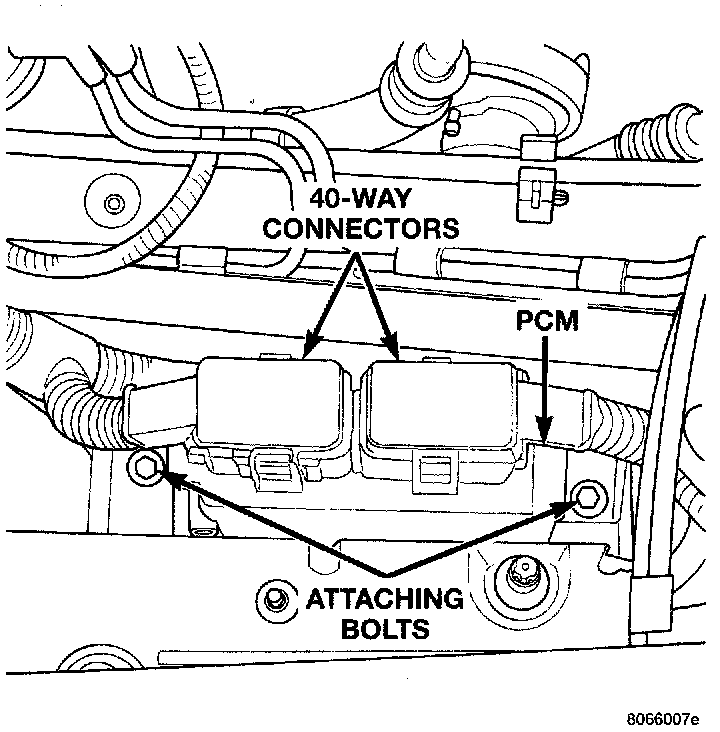 40-WAY CONNECTORS

PCM

ATTACHING BOLTS

8066007e