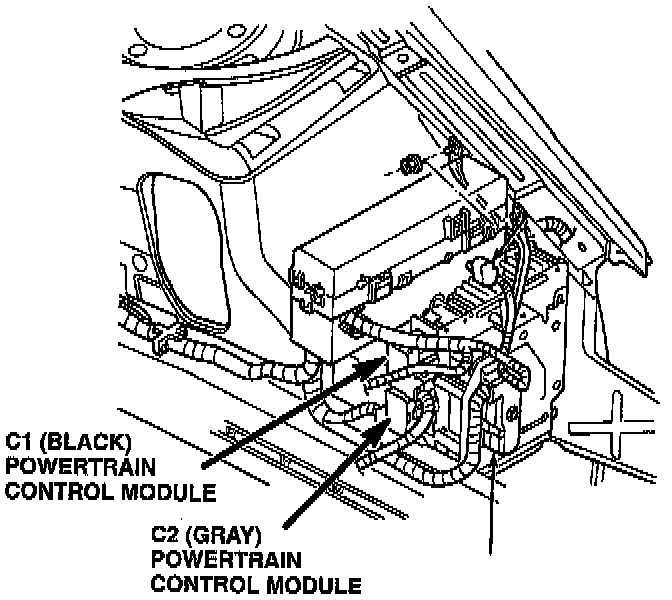 C1 (BLACK)
POWERTRAIN
CONTROL MODULE

C2 (GRAY)
POWERTRAIN
CONTROL MODULE