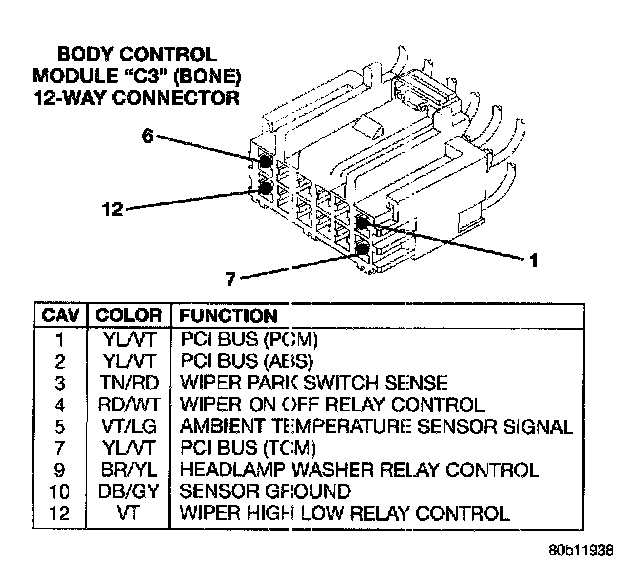 BODY CONTROL MODULE "C3" (BONE) 12-WAY CONNECTOR

6

12

1

7

| CAV | COLOR | FUNCTION |
|---|---|---|
| 1 | YL/VT | PCI BUS (PCM) |
| 2 | YL/VT | PCI BUS (ABS) |
| 3 | TN/RD | WIPER PARK SWITCH SENSE |
| 4 | RD/WT | WIPER ON OFF RELAY CONTROL |
| 5 | VT/LG | AMBIENT TEMPERATURE SENSOR SIGNAL |
| 7 | YL/VT | PCI BUS (TCM) |
| 9 | BR/YL | HEADLAMP WASHER RELAY CONTROL |
| 10 | DB/GY | SENSOR GROUND |
| 12 | VT | WIPER HIGH LOW RELAY CONTROL |

80b11938